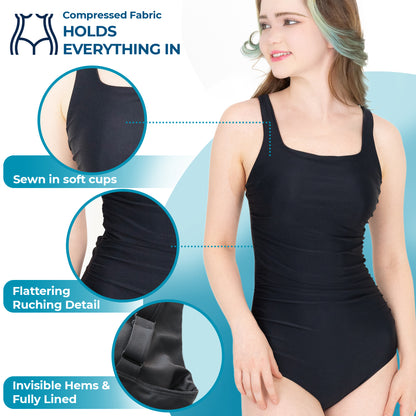 Compressed Fabric
HOLDS EVERYTHING IN

Sewn in soft cups

Flattering Ruching Detail

Invisible Hems & Fully Lined